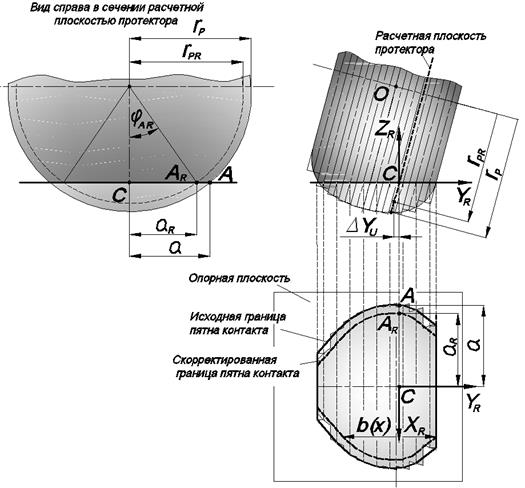 Вид справа в сечении расчетной плоскостью протектора

$r_P$

$r_{PR}$

$\varphi_{AR}$

$A_R$

$A$

$C$

$a_R$

$a$

Расчетная плоскость протектора

$O$

$Z_R$

$C$

$Y_R$

$r_{PR}$

$r_P$

$\Delta Y_U$

Опорная плоскость

Исходная граница пятна контакта

Скорректированная граница пятна контакта

$A$

$A_R$

$a_R$

$a$

$C$

$Y_R$

$b(x)$

$X_R$